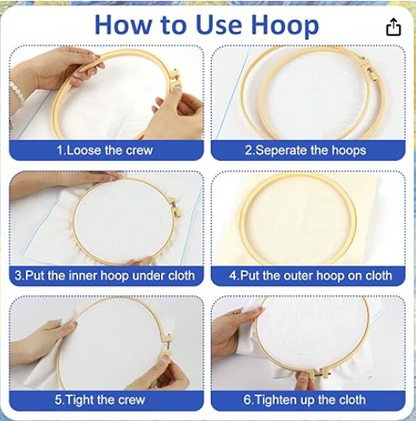 How to Use Hoop

1.Loose the crew

2.Seperate the hoops

3.Put the inner hoop under cloth

4.Put the outer hoop on cloth

5.Tight the crew

6.Tighten up the cloth